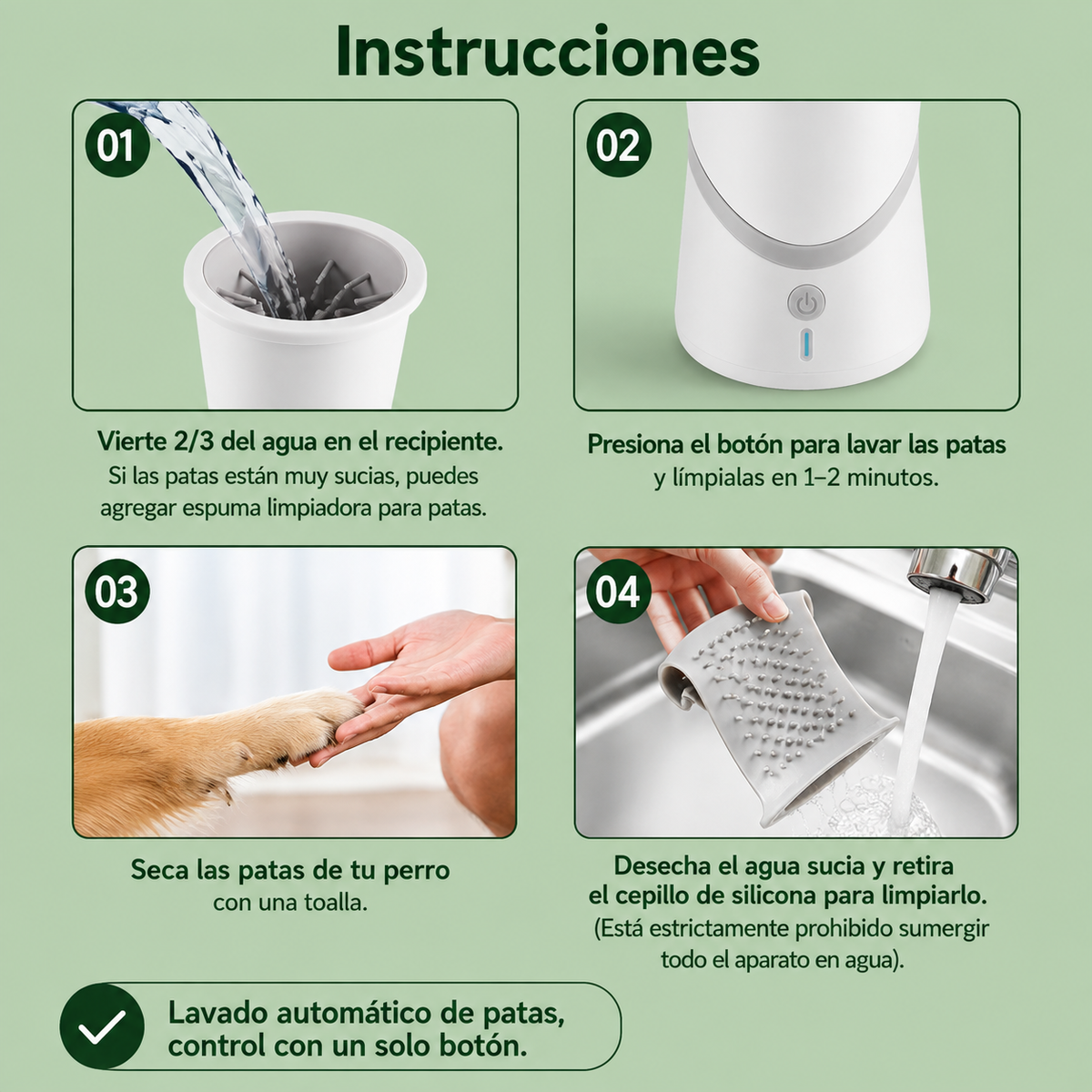 Instrucciones

01

Vierte 2/3 del agua en el recipiente.
Si las patas están muy sucias, puedes agregar espuma limpiadora para patas.

02

Presiona el botón para lavar las patas y límpialas en 1–2 minutos.

03

Seca las patas de tu perro con una toalla.

04

Desecha el agua sucia y retira el cepillo de silicona para limpiarlo.
(Está estrictamente prohibido sumergir todo el aparato en agua).

Lavado automático de patas, control con un solo botón.